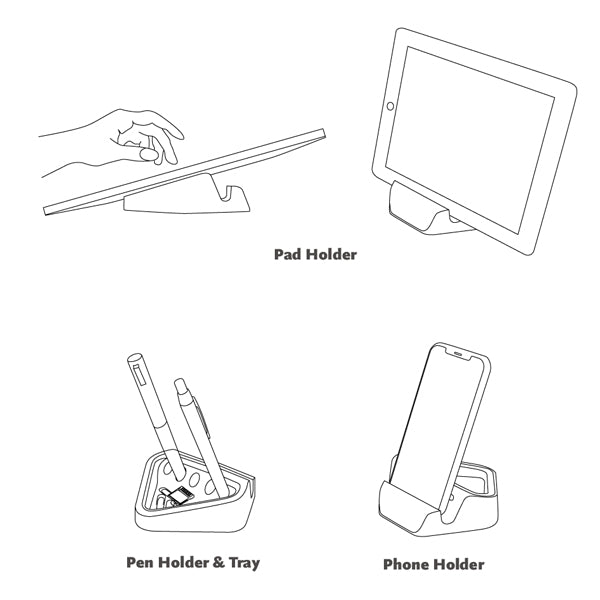 Pad Holder

Pen Holder & Tray

Phone Holder