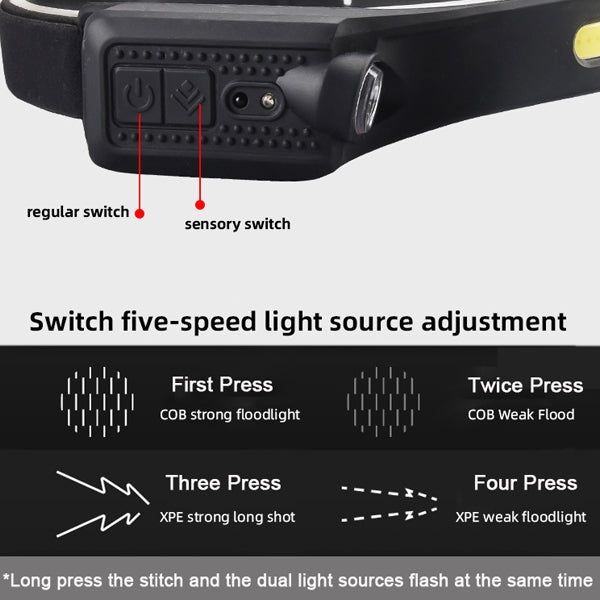 regular switch

sensory switch

Switch five-speed light source adjustment

First Press
COB strong floodlight

Twice Press
COB Weak Flood

Three Press
XPE strong long shot

Four Press
XPE weak floodlight

*Long press the stitch and the dual light sources flash at the same time